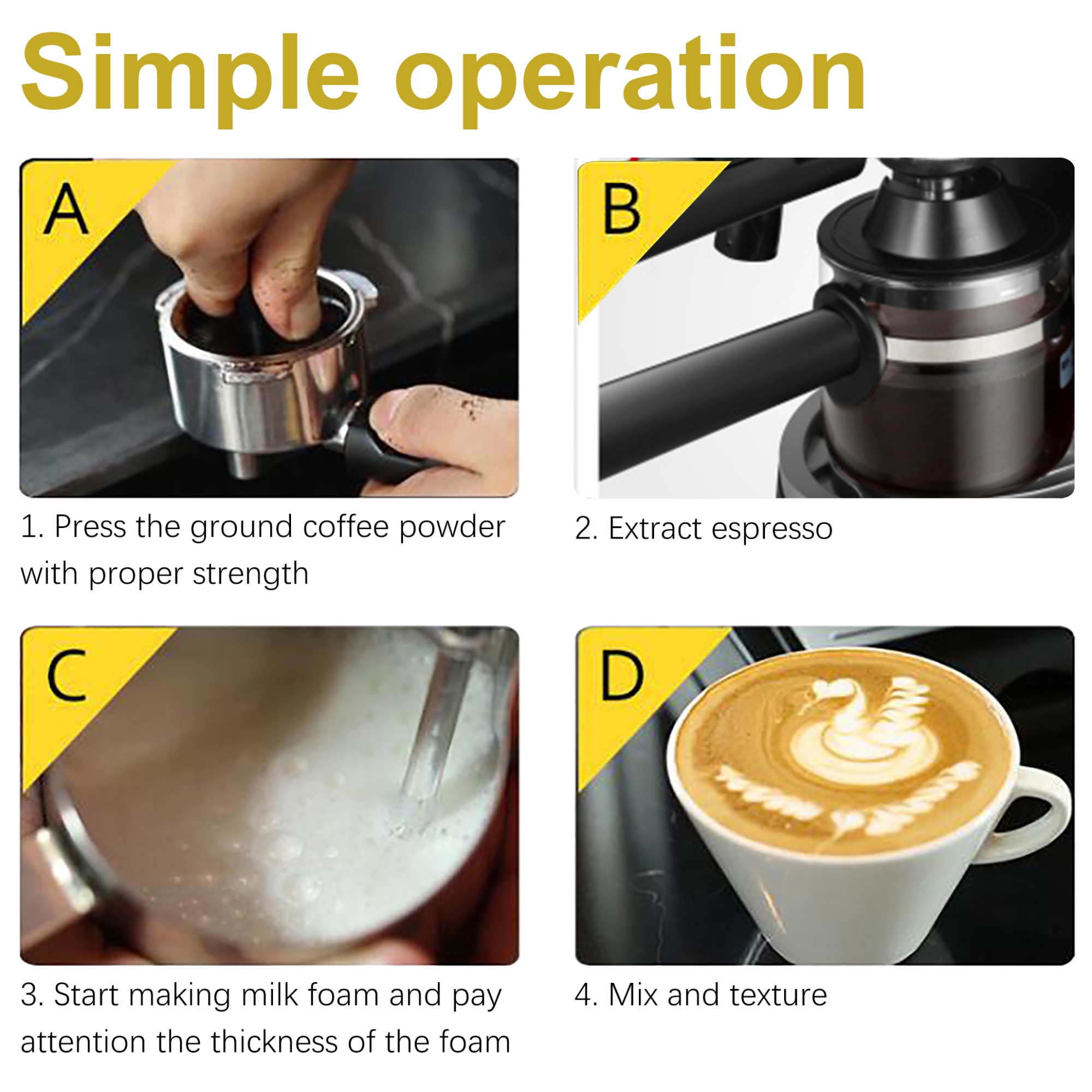 Simple operation

A

1. Press the ground coffee powder with proper strength

B

2. Extract espresso

C

3. Start making milk foam and pay attention the thickness of the foam

D

4. Mix and texture