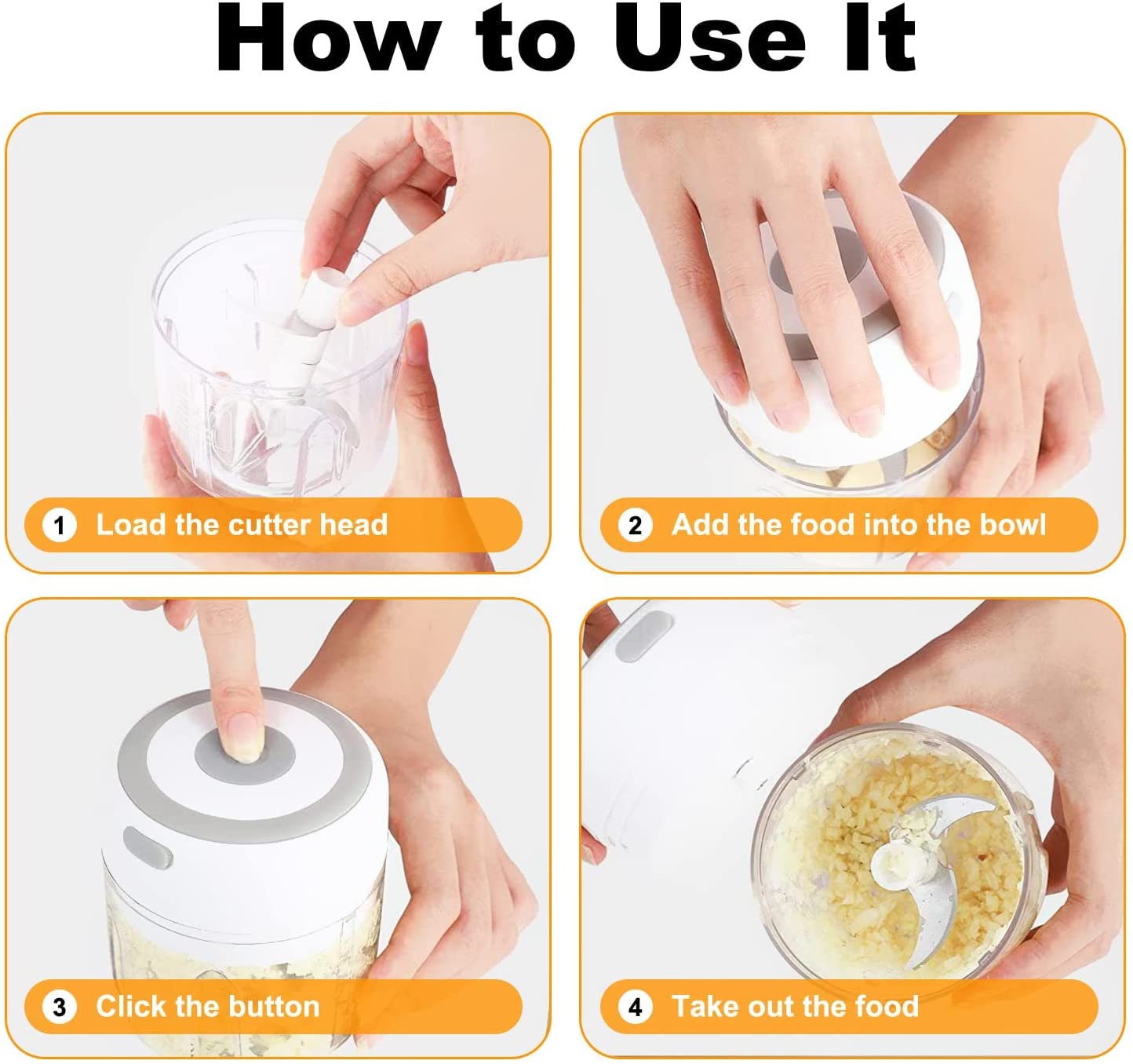 How to Use It

1 Load the cutter head

2 Add the food into the bowl

3 Click the button

4 Take out the food